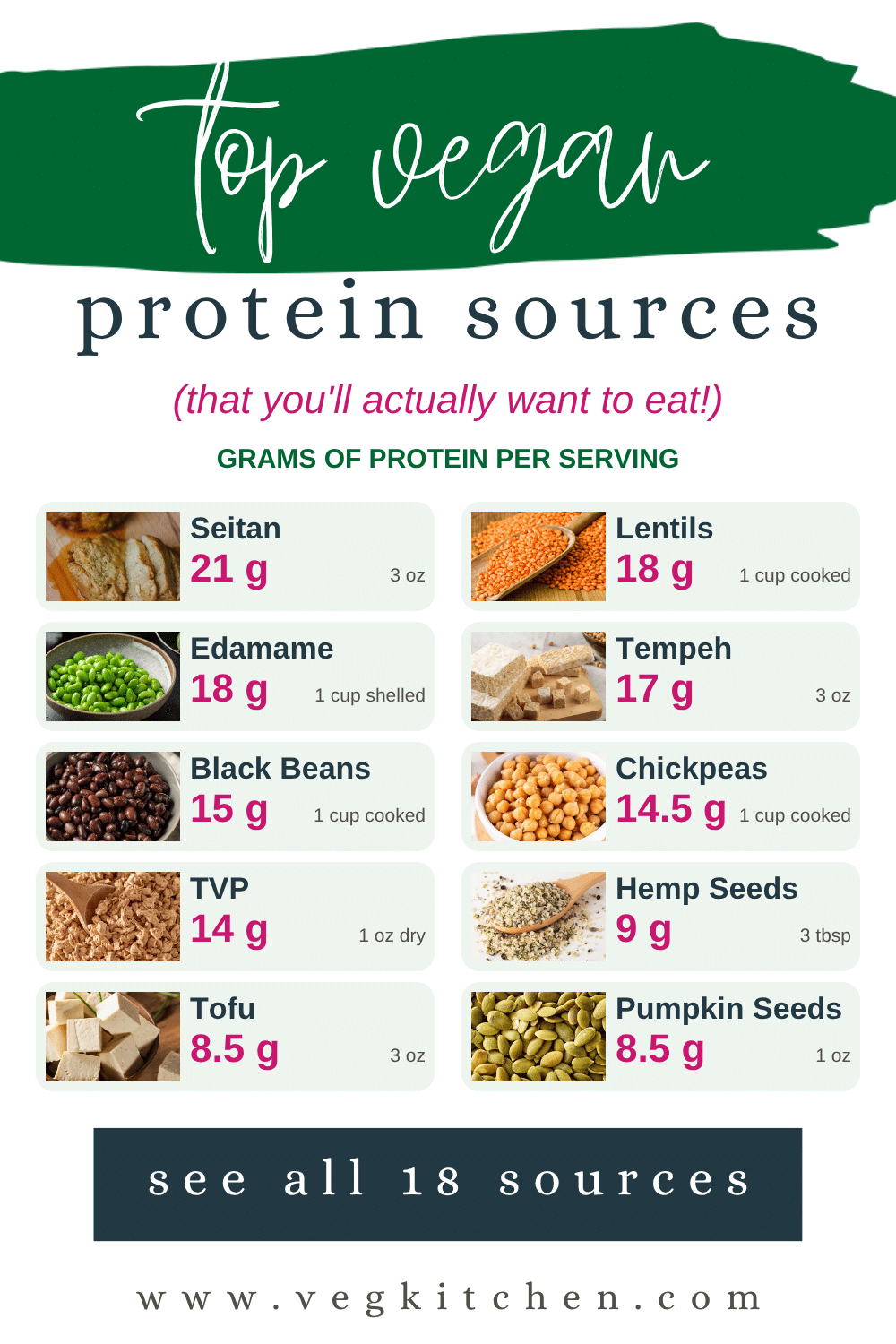 top vegan

protein sources

(that you'll actually want to eat!)

GRAMS OF PROTEIN PER SERVING

Seitan
21 g
3 oz

Edamame
18 g
1 cup shelled

Black Beans
15 g
1 cup cooked

TVP
14 g
1 oz dry

Tofu
8.5 g
3 oz

Lentils
18 g
1 cup cooked

Tempeh
17 g
3 oz

Chickpeas
14.5 g
1 cup cooked

Hemp Seeds
9 g
3 tbsp

Pumpkin Seeds
8.5 g
1 oz

see all 18 sources

www.vegkitchen.com